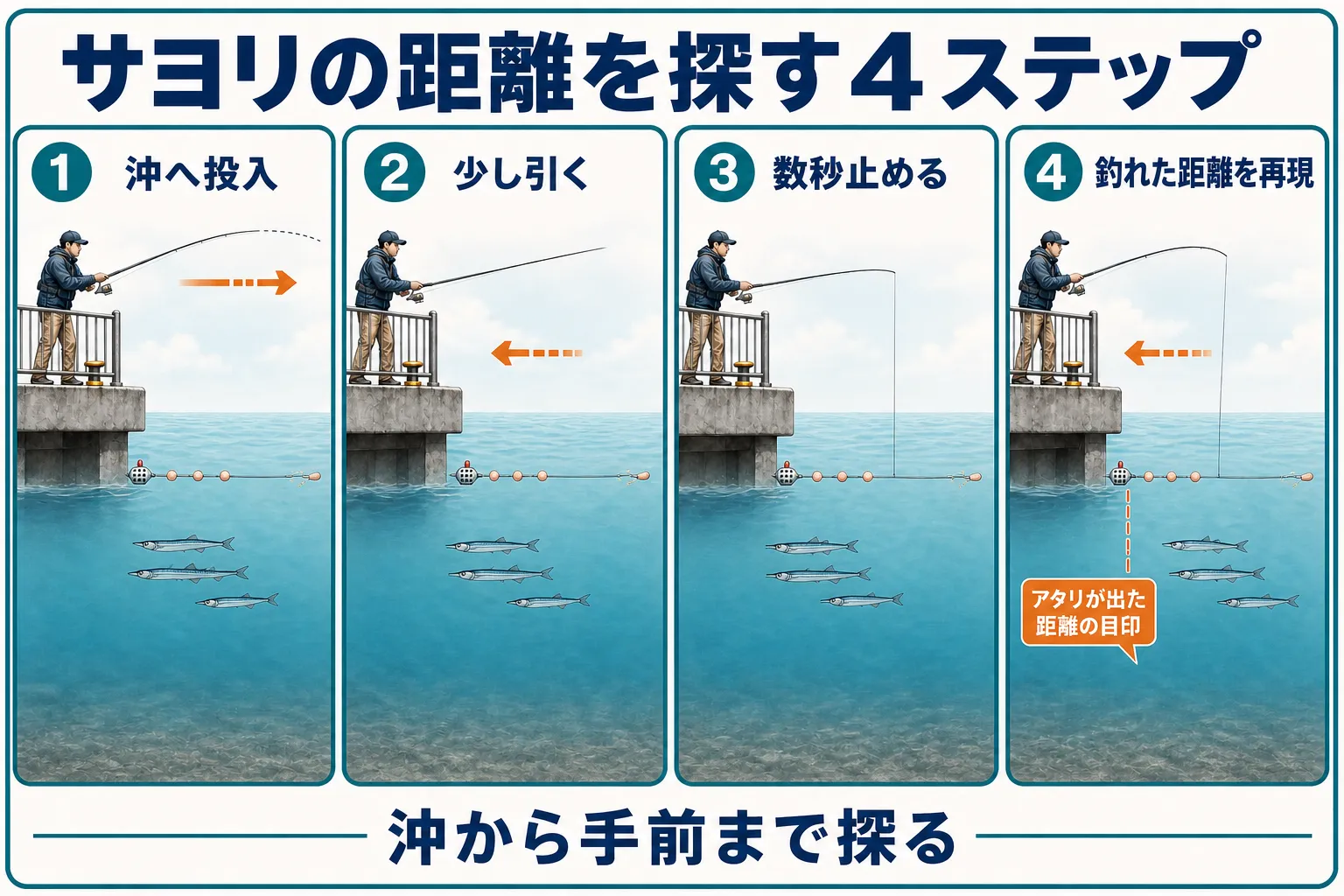 サヨリの距離を探す４ステップ

1 沖へ投入

2 少し引く

3 数秒止める

4 釣れた距離を再現

アタリが出た距離の目印

沖から手前まで探る