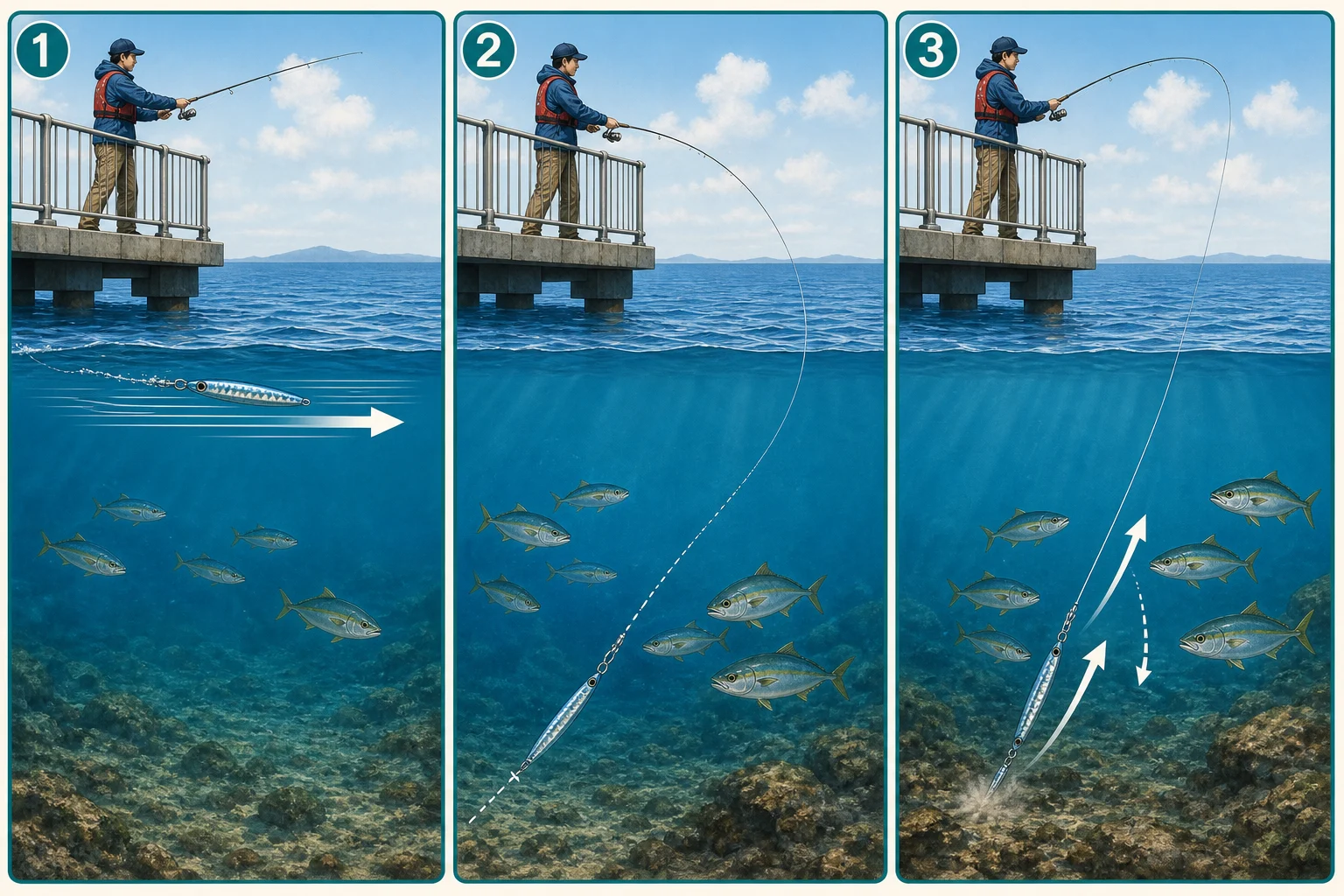 1

2

3