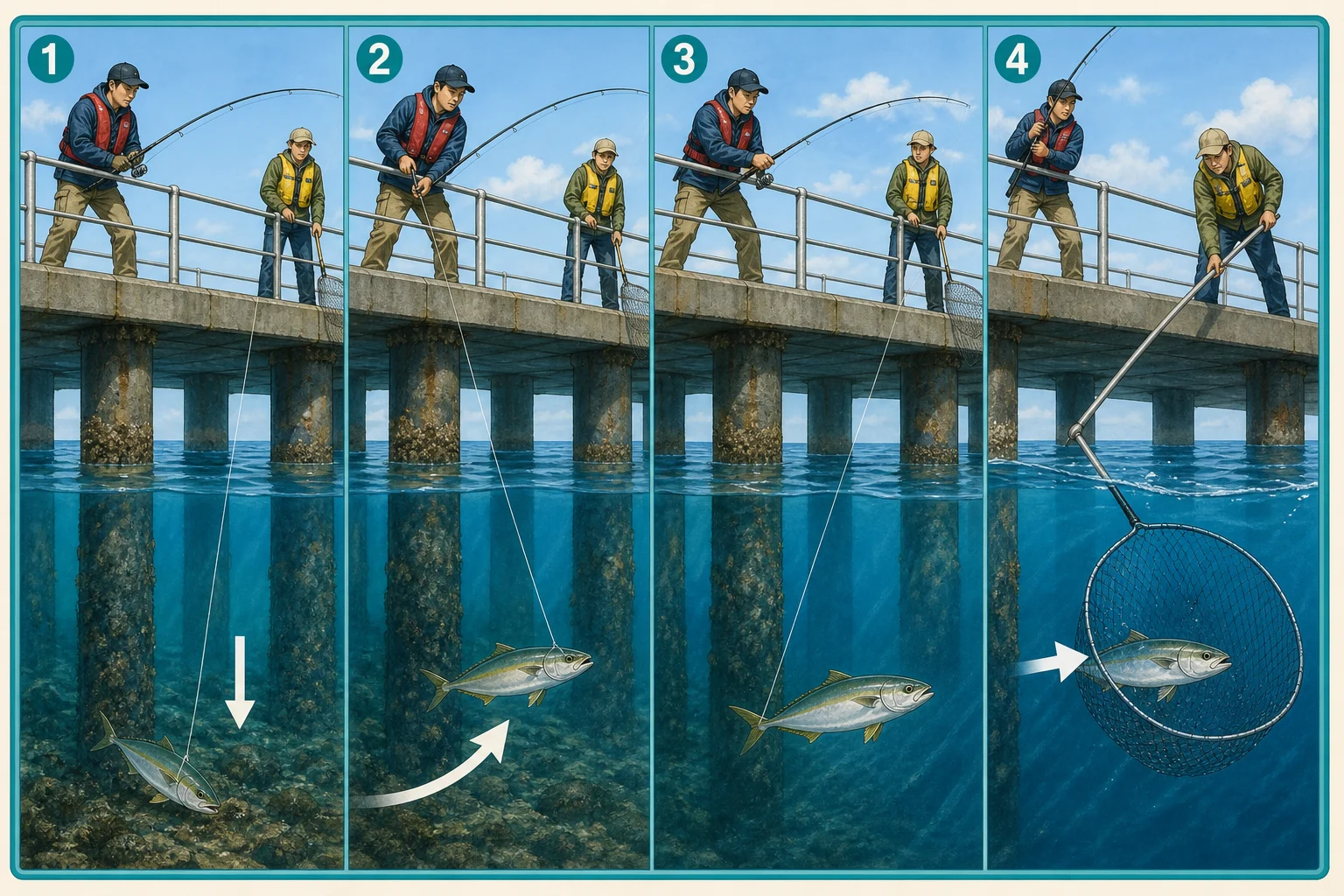 1
2
3
4