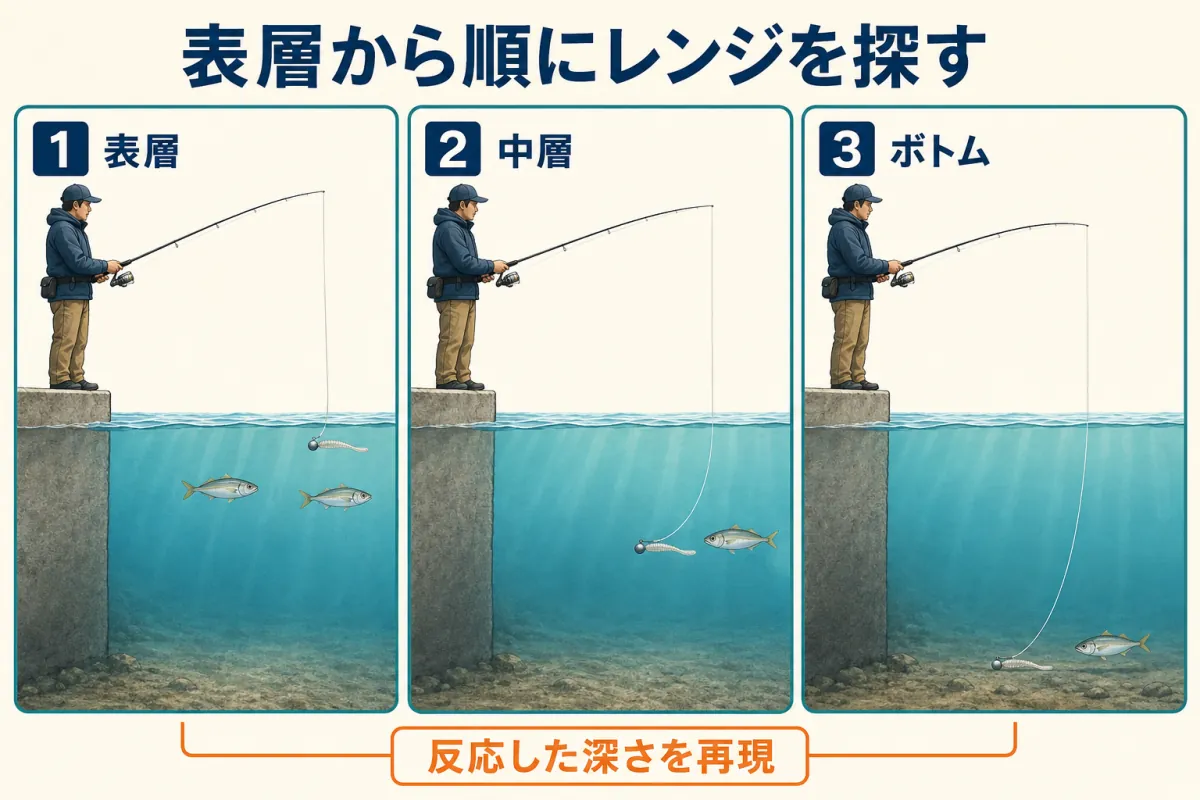 表層から順にレンジを探す

1 表層

2 中層

3 ボトム

反応した深さを再現