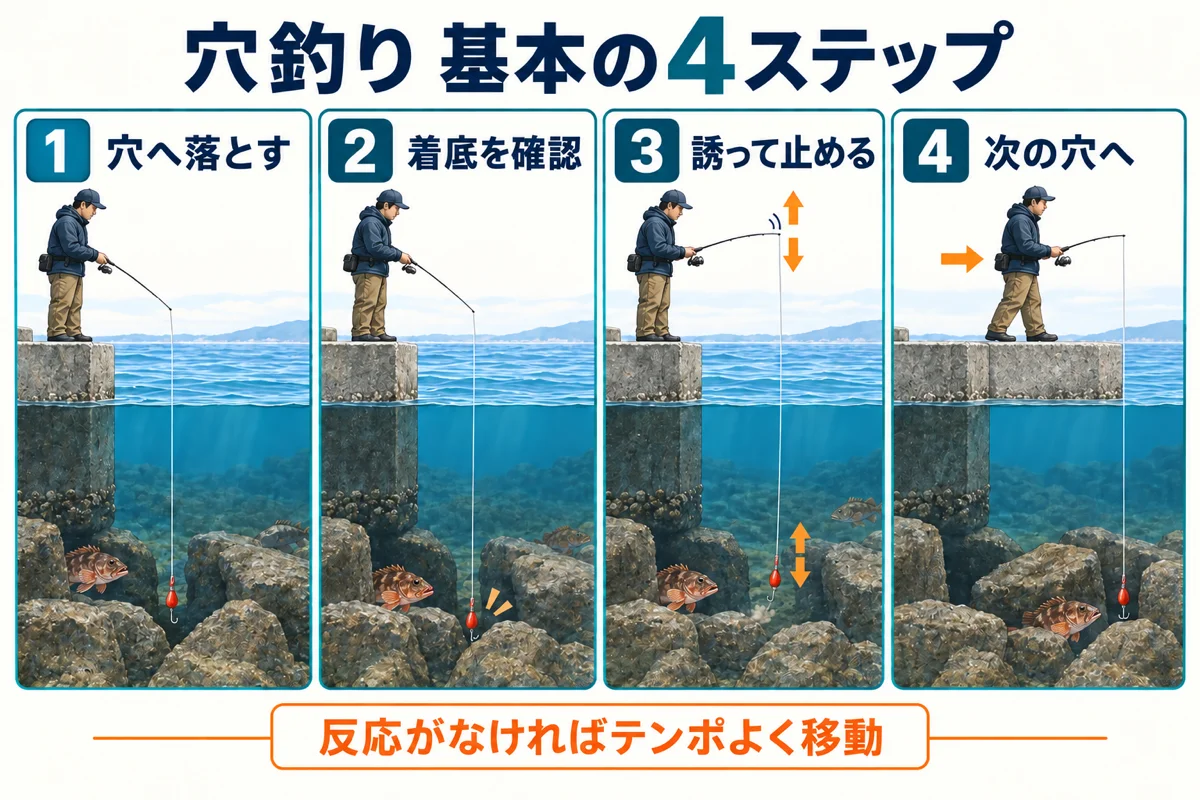 穴釣り 基本の4ステップ

1 穴へ落とす

2 着底を確認

3 誘って止める

4 次の穴へ

反応がなければテンポよく移動